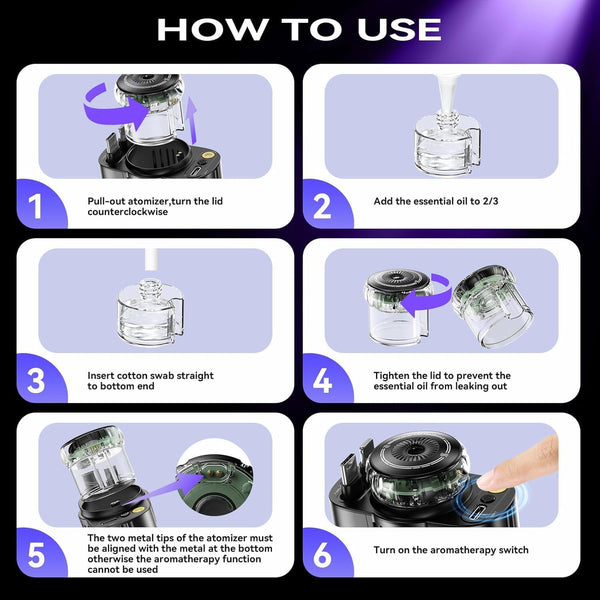 HOW TO USE

1 Pull-out atomizer,turn the lid counterclockwise

2 Add the essential oil to 2/3

3 Insert cotton swab straight to bottom end

4 Tighten the lid to prevent the essential oil from leaking out

5 The two metal tips of the atomizer must be aligned with the metal at the bottom otherwise the aromatherapy function cannot be used

6 Turn on the aromatherapy switch